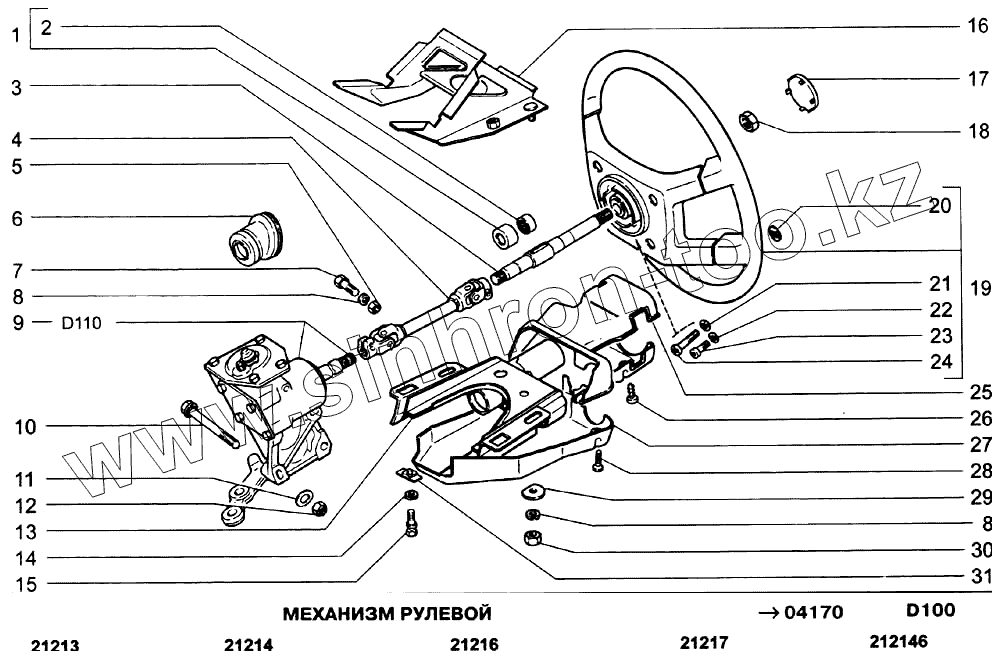 1 2 3 4 5 6 7 8 9 D110 10 11 12 13 14 15

16 17 18 20 19 21 22 23 24 25 26 27 28 29 8 30 31

www.sinhron-too.kz

МЕХАНИЗМ РУЛЕВОЙ → 04170 D100

21213 21214 21216 21217 212146